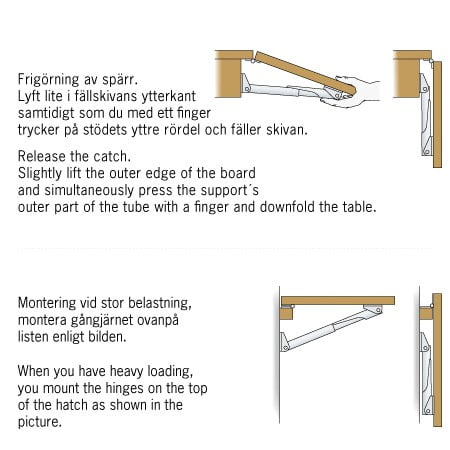 Frigörning av spärr.
Lyft lite i fällskivans ytterkant samtidigt som du med ett finger trycker på stödets yttre rördel och fäller skivan.

Release the catch.
Slightly lift the outer edge of the board and simultaneously press the support´s outer part of the tube with a finger and downfold the table.

Montering vid stor belastning, montera gångjärnet ovanpå listen enligt bilden.

When you have heavy loading, you mount the hinges on the top of the hatch as shown in the picture.